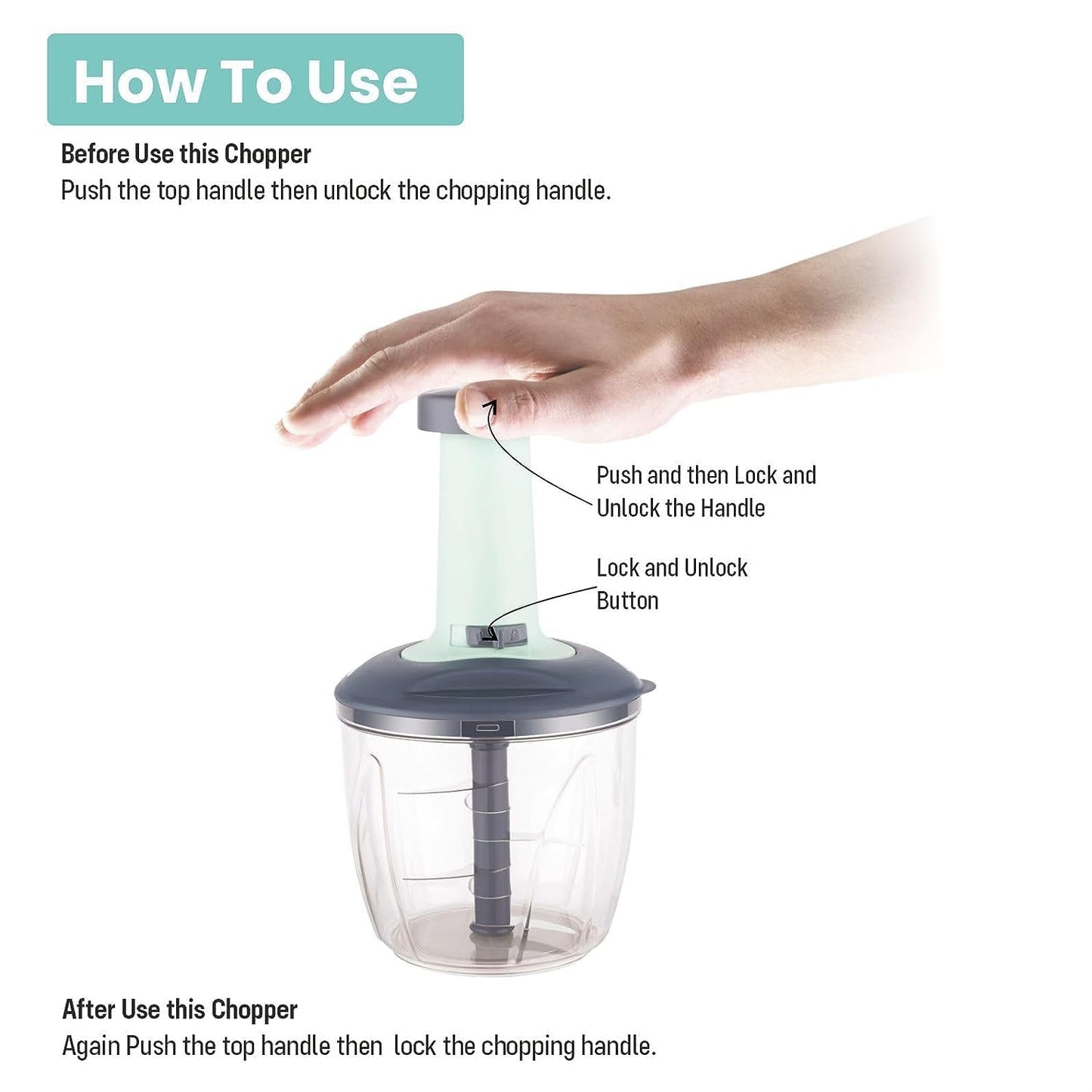 How To Use

Before Use this Chopper
Push the top handle then unlock the chopping handle.

Push and then Lock and Unlock the Handle

Lock and Unlock Button

After Use this Chopper
Again Push the top handle then  lock the chopping handle.